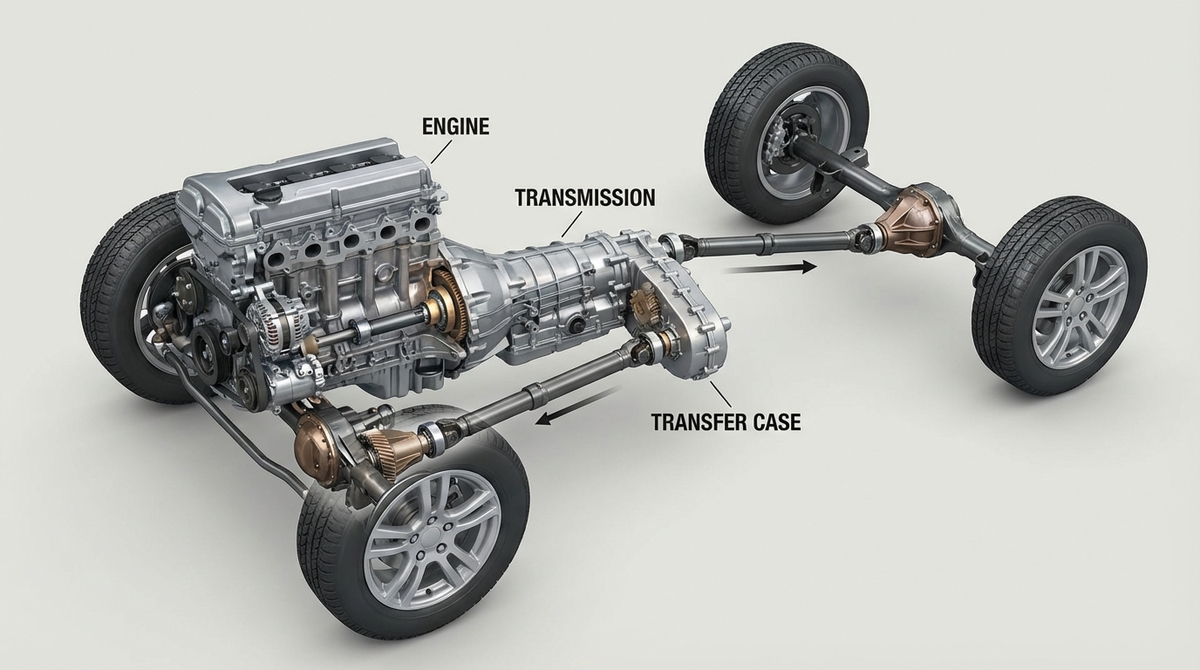 ENGINE

TRANSMISSION

TRANSFER CASE